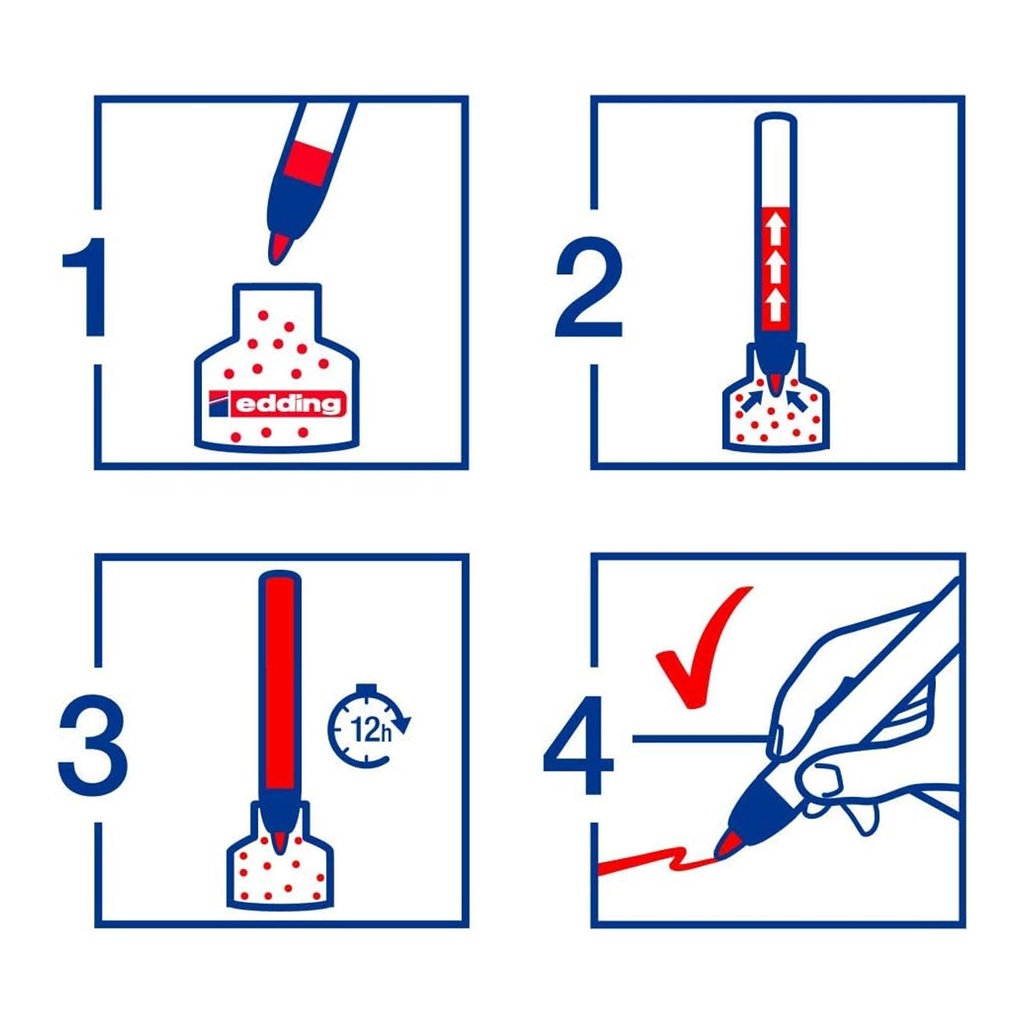 1

edding

2

3

12h

4