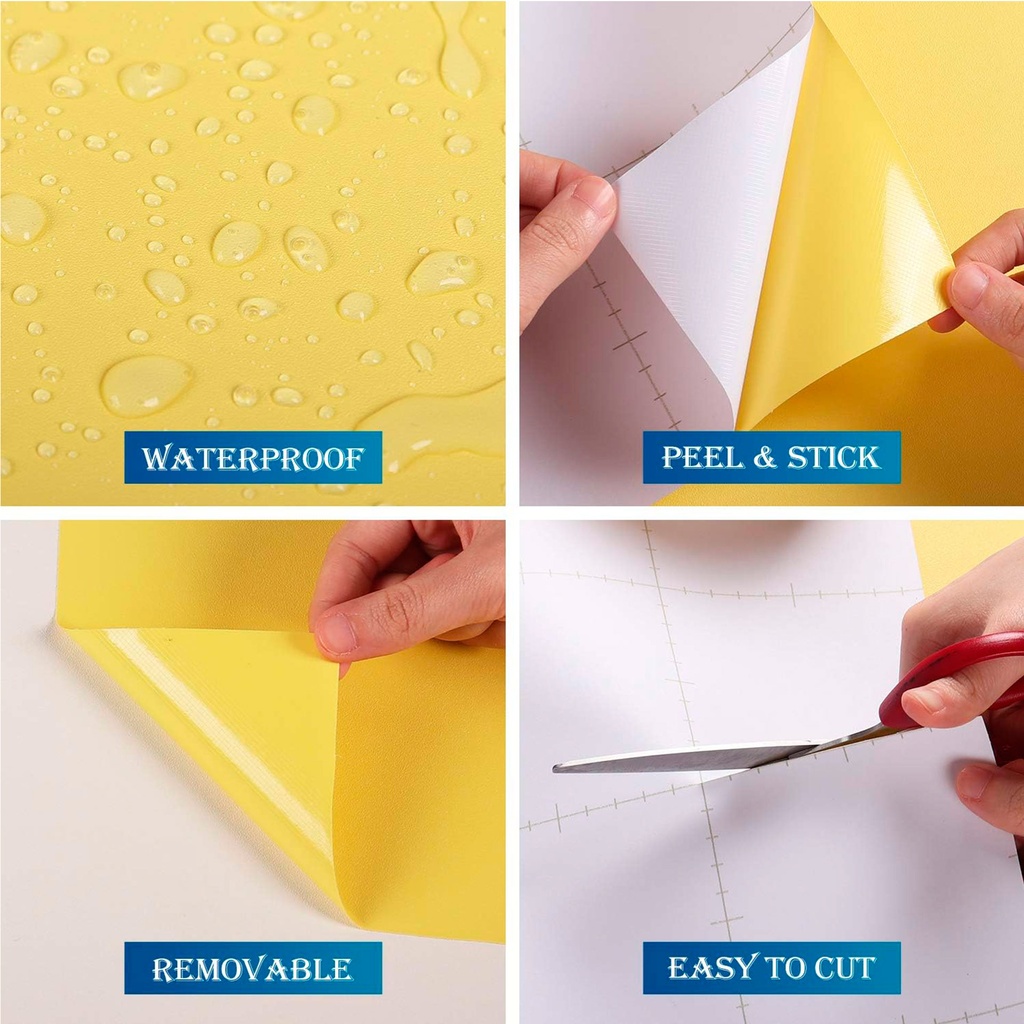 WATERPROOF

PEEL & STICK

REMOVABLE

EASY TO CUT