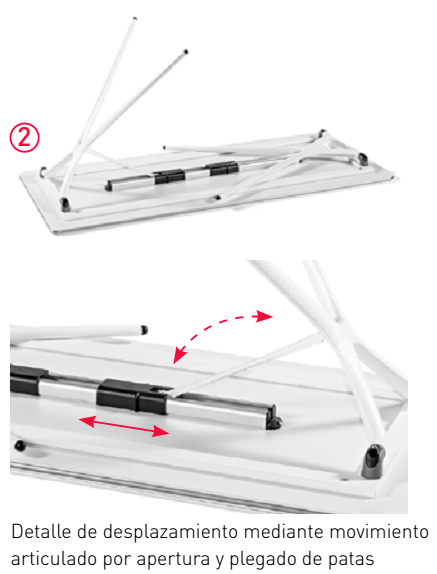 ②

Detalle de desplazamiento mediante movimiento articulado por apertura y plegado de patas