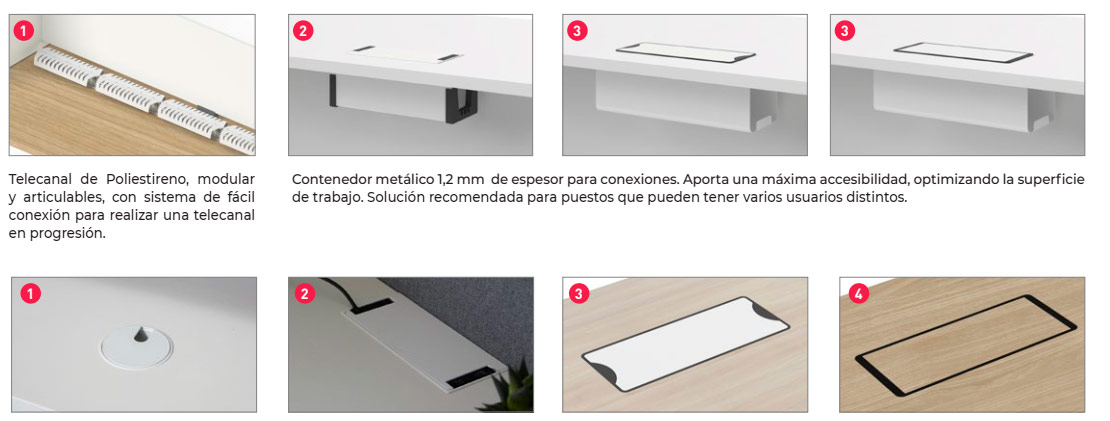 1

2

3

3

Telecanal de Poliestireno, modular y articulables, con sistema de fácil conexión para realizar una telecanal en progresión.

Contenedor metálico 1,2 mm de espesor para conexiones. Aporta una máxima accesibilidad, optimizando la superficie de trabajo. Solución recomendada para puestos que pueden tener varios usuarios distintos.

1

2

3

4