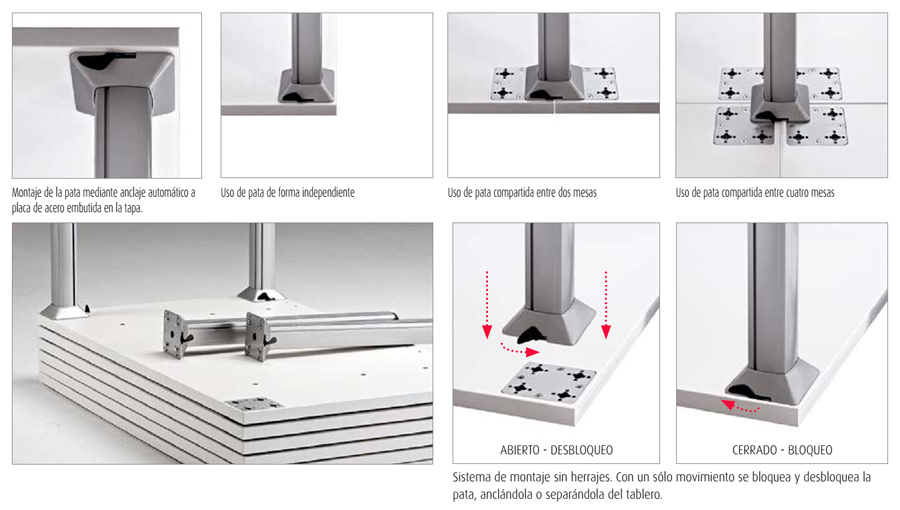 Montaje de la pata mediante anclaje automático a placa de acero embutida en la tapa.

Uso de pata de forma independiente

Uso de pata compartida entre dos mesas

Uso de pata compartida entre cuatro mesas

ABIERTO - DESBLOQUEO

CERRADO - BLOQUEO

Sistema de montaje sin herrajes. Con un sólo movimiento se bloquea y desbloquea la pata, anclándola o separándola del tablero.