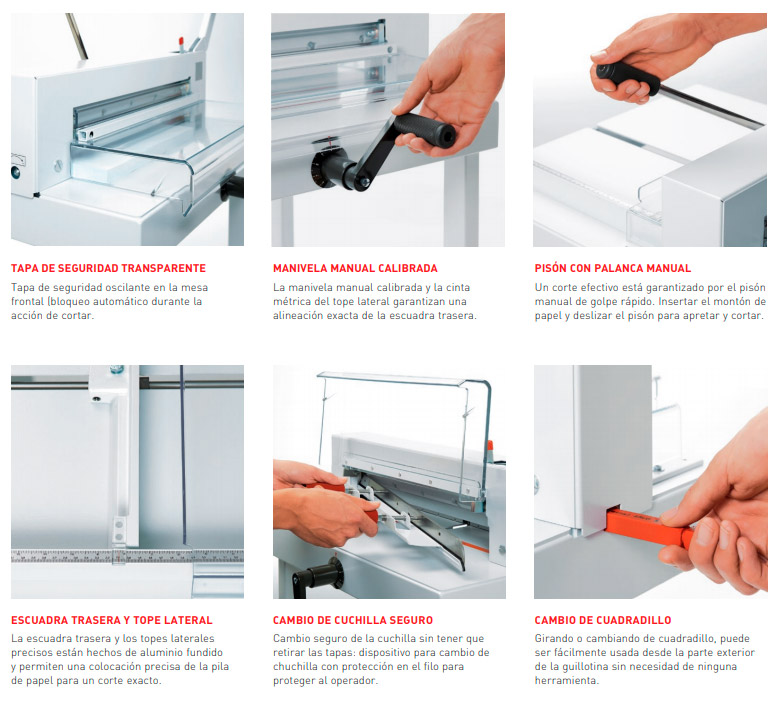 TAPA DE SEGURIDAD TRANSPARENTE

Tapa de seguridad oscilante en la mesa frontal (bloqueo automático durante la acción de cortar.

MANIVELA MANUAL CALIBRADA

La manivela manual calibrada y la cinta métrica del tope lateral garantizan una alineación exacta de la escuadra trasera.

PISÓN CON PALANCA MANUAL

Un corte efectivo está garantizado por el pisón manual de golpe rápido. Insertar el montón de papel y deslizar el pisón para apretar y cortar.

ESCUADRA TRASERA Y TOPE LATERAL

La escuadra trasera y los topes laterales precisos están hechos de aluminio fundido y permiten una colocación precisa de la pila de papel para un corte exacto.

CAMBIO DE CUCHILLA SEGURO

Cambio seguro de la cuchilla sin tener que retirar las tapas: dispositivo para cambio de chuchilla con protección en el filo para proteger al operador.

CAMBIO DE CUADRADILLO

Girando o cambiando de cuadradillo, puede ser fácilmente usada desde la parte exterior de la guillotina sin necesidad de ninguna herramienta.