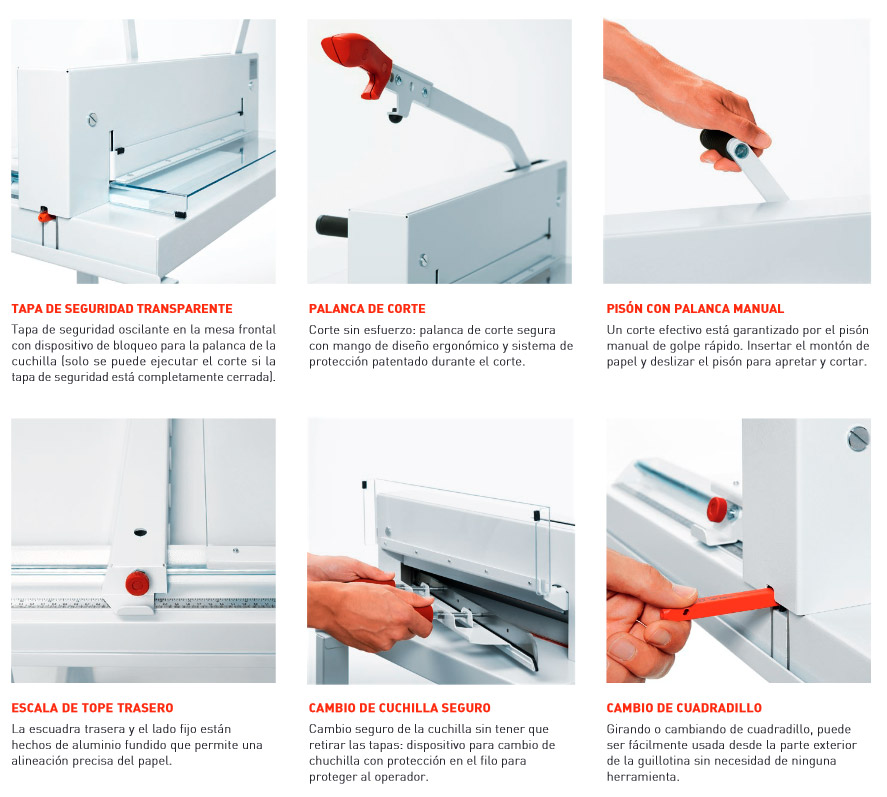 TAPA DE SEGURIDAD TRANSPARENTE

Tapa de seguridad oscilante en la mesa frontal con dispositivo de bloqueo para la palanca de la cuchilla (solo se puede ejecutar el corte si la tapa de seguridad está completamente cerrada).

PALANCA DE CORTE

Corte sin esfuerzo: palanca de corte segura con mango de diseño ergonómico y sistema de protección patentado durante el corte.

PISÓN CON PALANCA MANUAL

Un corte efectivo está garantizado por el pisón manual de golpe rápido. Insertar el montón de papel y deslizar el pisón para apretar y cortar.

ESCALA DE TOPE TRASERO

La escuadra trasera y el lado fijo están hechos de aluminio fundido que permite una alineación precisa del papel.

CAMBIO DE CUCHILLA SEGURO

Cambio seguro de la cuchilla sin tener que retirar las tapas: dispositivo para cambio de chuchilla con protección en el filo para proteger al operador.

CAMBIO DE CUADRADILLO

Girando o cambiando de cuadradillo, puede ser fácilmente usada desde la parte exterior de la guillotina sin necesidad de ninguna herramienta.