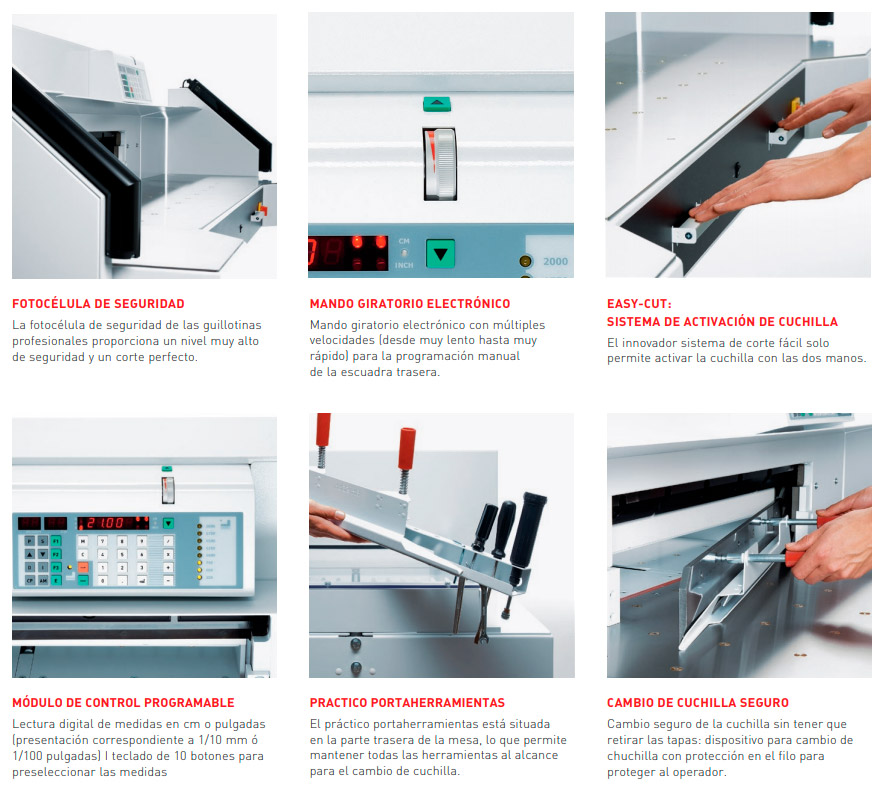 CM
INCH
2000

FOTOCÉLULA DE SEGURIDAD
La fotocélula de seguridad de las guillotinas profesionales proporciona un nivel muy alto de seguridad y un corte perfecto.

MANDO GIRATORIO ELECTRÓNICO
Mando giratorio electrónico con múltiples velocidades (desde muy lento hasta muy rápido) para la programación manual de la escuadra trasera.

EASY-CUT:
SISTEMA DE ACTIVACIÓN DE CUCHILLA
El innovador sistema de corte fácil solo permite activar la cuchilla con las dos manos.

21.00

MÓDULO DE CONTROL PROGRAMABLE
Lectura digital de medidas en cm o pulgadas (presentación correspondiente a 1/10 mm ó 1/100 pulgadas) | teclado de 10 botones para preseleccionar las medidas

PRACTICO PORTAHERRAMIENTAS
El práctico portaherramientas está situada en la parte trasera de la mesa, lo que permite mantener todas las herramientas al alcance para el cambio de cuchilla.

CAMBIO DE CUCHILLA SEGURO
Cambio seguro de la cuchilla sin tener que retirar las tapas: dispositivo para cambio de chuchilla con protección en el filo para proteger al operador.