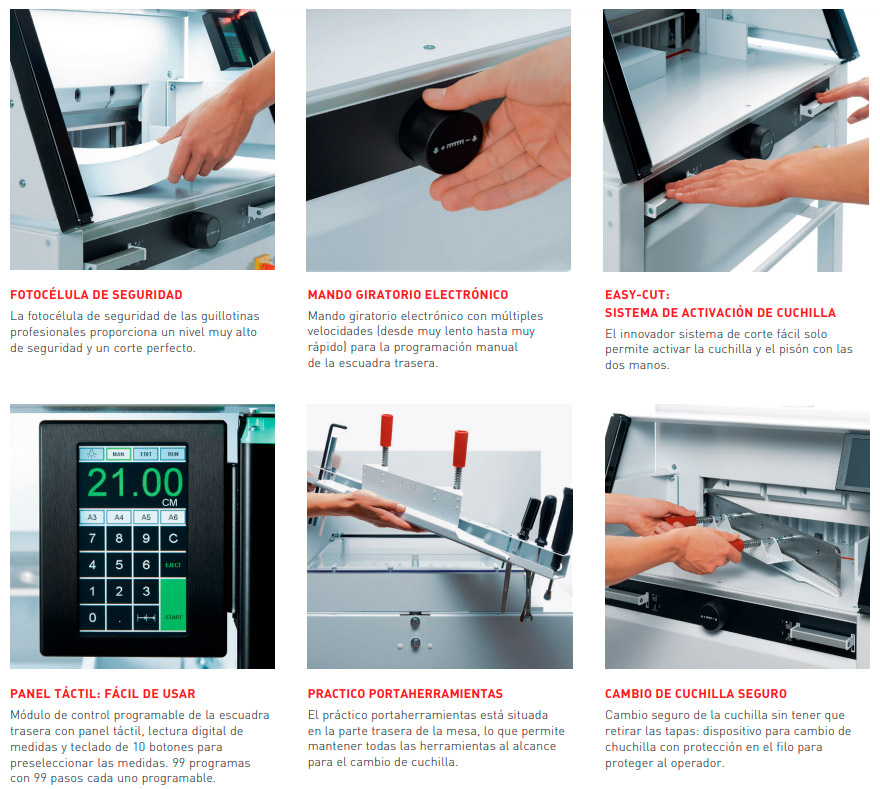 FOTOCÉLULA DE SEGURIDAD
La fotocélula de seguridad de las guillotinas profesionales proporciona un nivel muy alto de seguridad y un corte perfecto.

MANDO GIRATORIO ELECTRÓNICO
Mando giratorio electrónico con múltiples velocidades (desde muy lento hasta muy rápido) para la programación manual de la escuadra trasera.

EASY-CUT:
SISTEMA DE ACTIVACIÓN DE CUCHILLA
El innovador sistema de corte fácil solo permite activar la cuchilla y el pisón con las dos manos.

MAN EDIT RUN
21.00
CM
A3 A4 A5 A6
7 8 9 C
4 5 6 EJECT
1 2 3
0 . START

PANEL TÁCTIL: FÁCIL DE USAR
Módulo de control programable de la escuadra trasera con panel táctil, lectura digital de medidas y teclado de 10 botones para preseleccionar las medidas. 99 programas con 99 pasos cada uno programable.

PRACTICO PORTAHERRAMIENTAS
El práctico portaherramientas está situada en la parte trasera de la mesa, lo que permite mantener todas las herramientas al alcance para el cambio de cuchilla.

CAMBIO DE CUCHILLA SEGURO
Cambio seguro de la cuchilla sin tener que retirar las tapas: dispositivo para cambio de chuchilla con protección en el filo para proteger al operador.