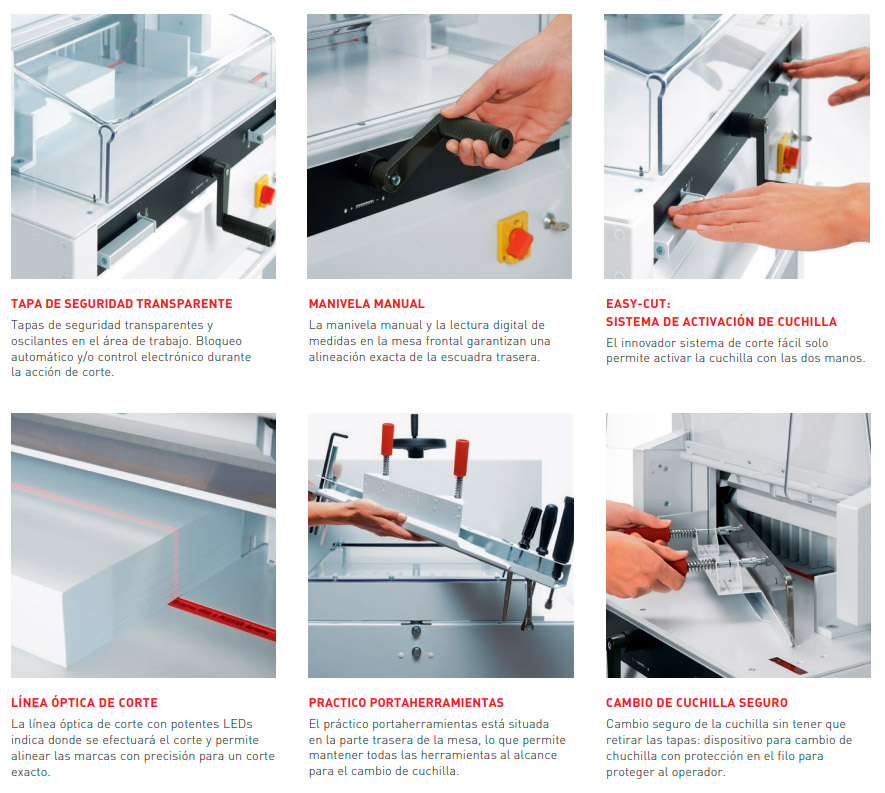 TAPA DE SEGURIDAD TRANSPARENTE

Tapas de seguridad transparentes y oscilantes en el área de trabajo. Bloqueo automático y/o control electrónico durante la acción de corte.

MANIVELA MANUAL

La manivela manual y la lectura digital de medidas en la mesa frontal garantizan una alineación exacta de la escuadra trasera.

EASY-CUT:
SISTEMA DE ACTIVACIÓN DE CUCHILLA

El innovador sistema de corte fácil solo permite activar la cuchilla con las dos manos.

LÍNEA ÓPTICA DE CORTE

La línea óptica de corte con potentes LEDs indica donde se efectuará el corte y permite alinear las marcas con precisión para un corte exacto.

PRACTICO PORTAHERRAMIENTAS

El práctico portaherramientas está situada en la parte trasera de la mesa, lo que permite mantener todas las herramientas al alcance para el cambio de cuchilla.

CAMBIO DE CUCHILLA SEGURO

Cambio seguro de la cuchilla sin tener que retirar las tapas: dispositivo para cambio de chuchilla con protección en el filo para proteger al operador.