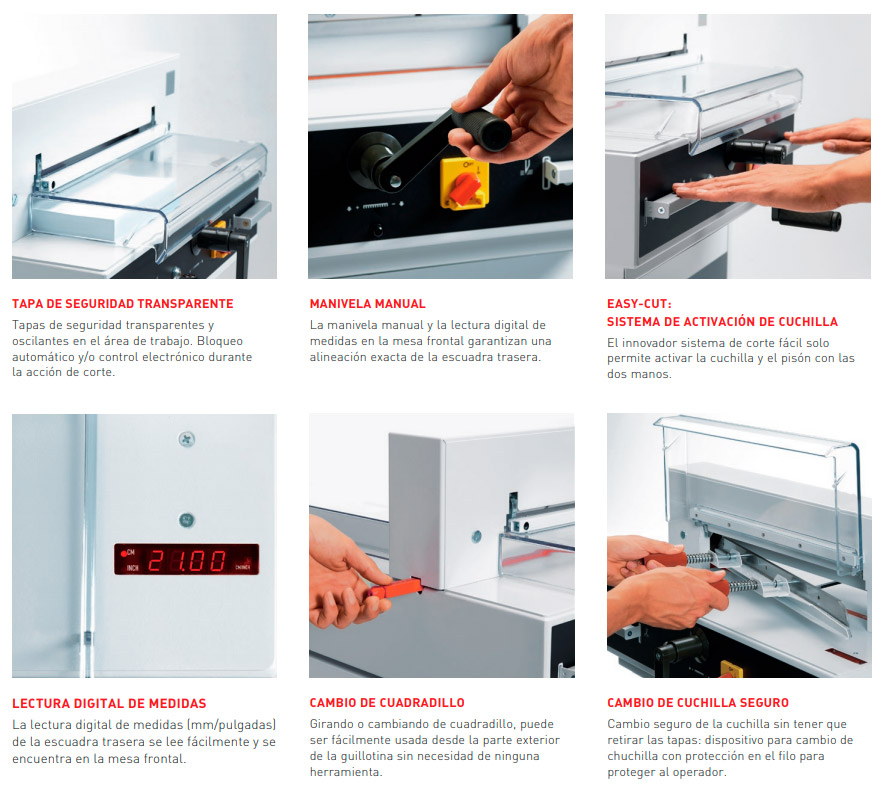 TAPA DE SEGURIDAD TRANSPARENTE
Tapas de seguridad transparentes y oscilantes en el área de trabajo. Bloqueo automático y/o control electrónico durante la acción de corte.

MANIVELA MANUAL
La manivela manual y la lectura digital de medidas en la mesa frontal garantizan una alineación exacta de la escuadra trasera.

EASY-CUT:
SISTEMA DE ACTIVACIÓN DE CUCHILLA
El innovador sistema de corte fácil solo permite activar la cuchilla y el pisón con las dos manos.

CM
INCH
21.00
CM/INCH

LECTURA DIGITAL DE MEDIDAS
La lectura digital de medidas (mm/pulgadas) de la escuadra trasera se lee fácilmente y se encuentra en la mesa frontal.

CAMBIO DE CUADRADILLO
Girando o cambiando de cuadradillo, puede ser fácilmente usada desde la parte exterior de la guillotina sin necesidad de ninguna herramienta.

CAMBIO DE CUCHILLA SEGURO
Cambio seguro de la cuchilla sin tener que retirar las tapas: dispositivo para cambio de chuchilla con protección en el filo para proteger al operador.