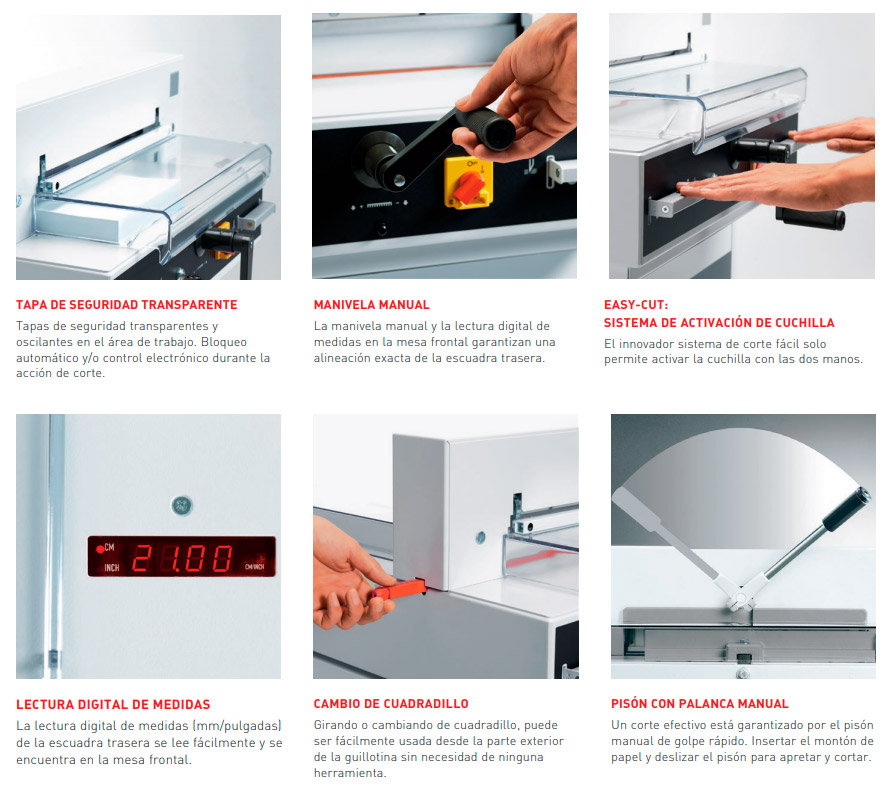 TAPA DE SEGURIDAD TRANSPARENTE

Tapas de seguridad transparentes y oscilantes en el área de trabajo. Bloqueo automático y/o control electrónico durante la acción de corte.

MANIVELA MANUAL

La manivela manual y la lectura digital de medidas en la mesa frontal garantizan una alineación exacta de la escuadra trasera.

EASY-CUT:
SISTEMA DE ACTIVACIÓN DE CUCHILLA

El innovador sistema de corte fácil solo permite activar la cuchilla con las dos manos.

CM
INCH
21.00
CM/INCH

LECTURA DIGITAL DE MEDIDAS

La lectura digital de medidas (mm/pulgadas) de la escuadra trasera se lee fácilmente y se encuentra en la mesa frontal.

CAMBIO DE CUADRADILLO

Girando o cambiando de cuadradillo, puede ser fácilmente usada desde la parte exterior de la guillotina sin necesidad de ninguna herramienta.

PISÓN CON PALANCA MANUAL

Un corte efectivo está garantizado por el pisón manual de golpe rápido. Insertar el montón de papel y deslizar el pisón para apretar y cortar.